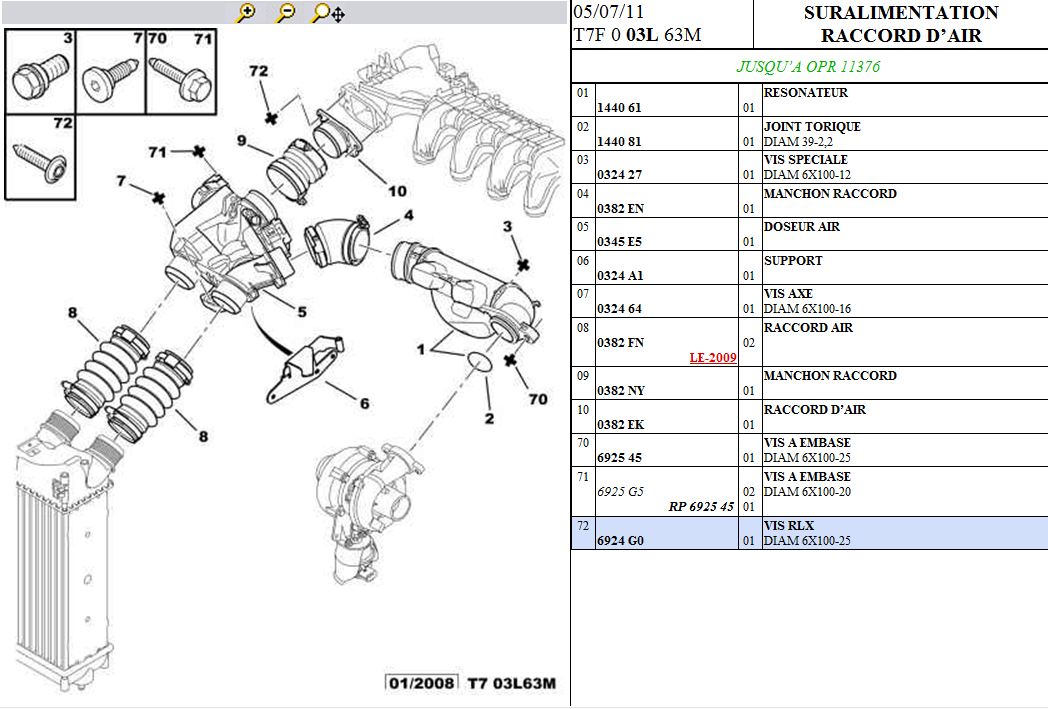 3 7 70 71

72

72

71

9

7

10

4

3

5

8

1

6

2

70

8

01/2008 T7 03L63M

05/07/11
T7F 0 03L 63M

SURALIMENTATION
RACCORD D'AIR

JUSQU'A OPR 11376

| | | | |
|---|---|---|---|
| 01 | 1440 61 | 01 | RESONATEUR |
| 02 | 1440 81 | 01 | JOINT TORIQUE DIAM 39-2,2 |
| 03 | 0324 27 | 01 | VIS SPECIALE DIAM 6X100-12 |
| 04 | 0382 EN | 01 | MANCHON RACCORD |
| 05 | 0345 E5 | 01 | DOSEUR AIR |
| 06 | 0324 A1 | 01 | SUPPORT |
| 07 | 0324 64 | 01 | VIS AXE DIAM 6X100-16 |
| 08 | 0382 FN LE-2009 | 02 | RACCORD AIR |
| 09 | 0382 NY | 01 | MANCHON RACCORD |
| 10 | 0382 EK | 01 | RACCORD D'AIR |
| 70 | 6925 45 | 01 | VIS A EMBASE DIAM 6X100-25 |
| 71 | 6925 G5 RP 6925 45 | 02 01 | VIS A EMBASE DIAM 6X100-20 |
| 72 | 6924 G0 | 01 | VIS RLX DIAM 6X100-25 |