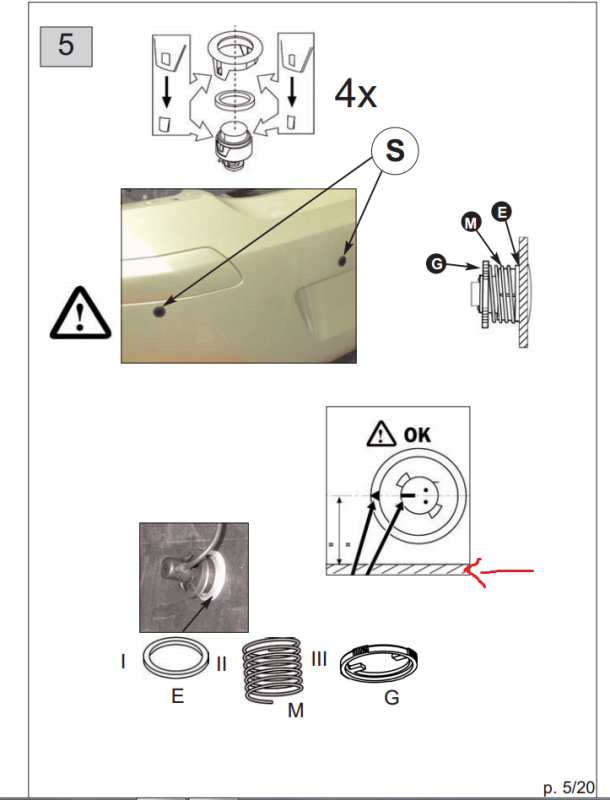 5

4x

S

M E

G

OK

=

=

I II III

E M G

p. 5/20