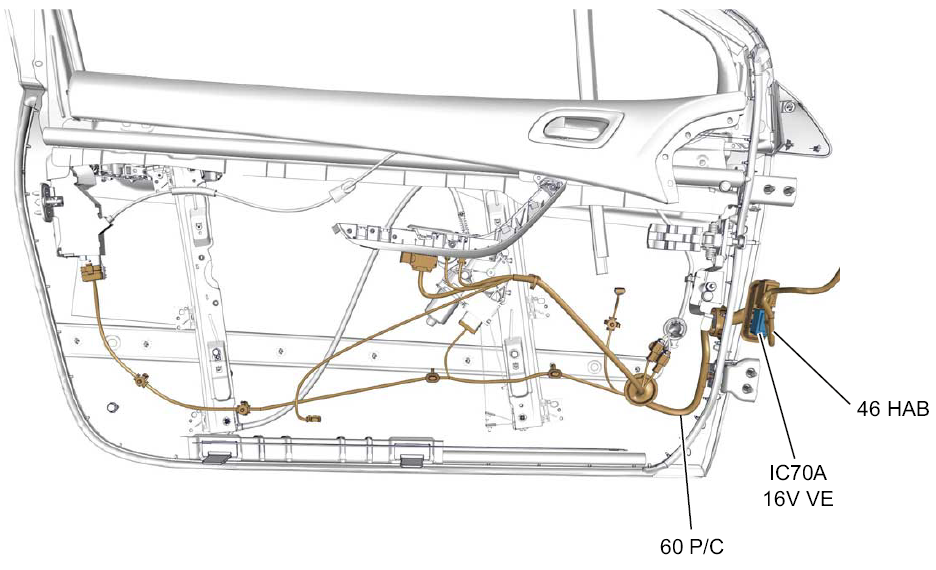 46 HAB

IC70A
16V VE

60 P/C