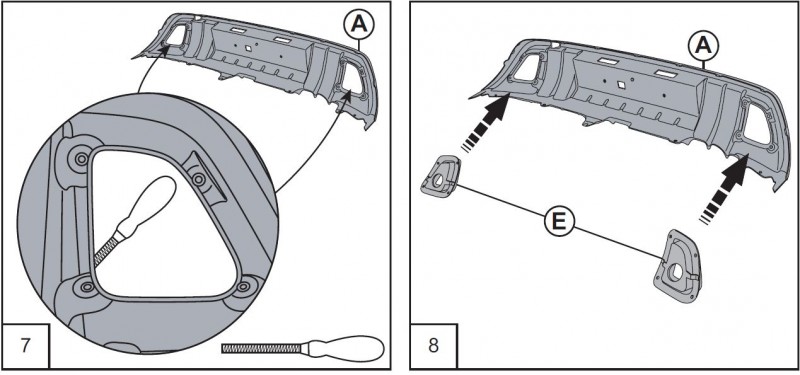 A

7

A

E

8