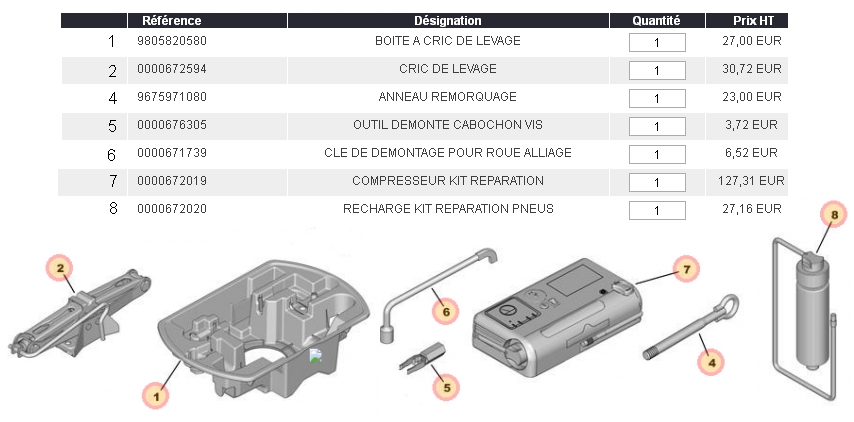 |  | Référence | Désignation | Quantité | Prix HT |
|---|---|---|---|---|
| 1 | 9805820580 | BOITE A CRIC DE LEVAGE | 1 | 27,00 EUR |
| 2 | 0000672594 | CRIC DE LEVAGE | 1 | 30,72 EUR |
| 4 | 9675971080 | ANNEAU REMORQUAGE | 1 | 23,00 EUR |
| 5 | 0000676305 | OUTIL DEMONTE CABOCHON VIS | 1 | 3,72 EUR |
| 6 | 0000671739 | CLE DE DEMONTAGE POUR ROUE ALLIAGE | 1 | 6,52 EUR |
| 7 | 0000672019 | COMPRESSEUR KIT REPARATION | 1 | 127,31 EUR |
| 8 | 0000672020 | RECHARGE KIT REPARATION PNEUS | 1 | 27,16 EUR |

2

1

6

5

7

4

8