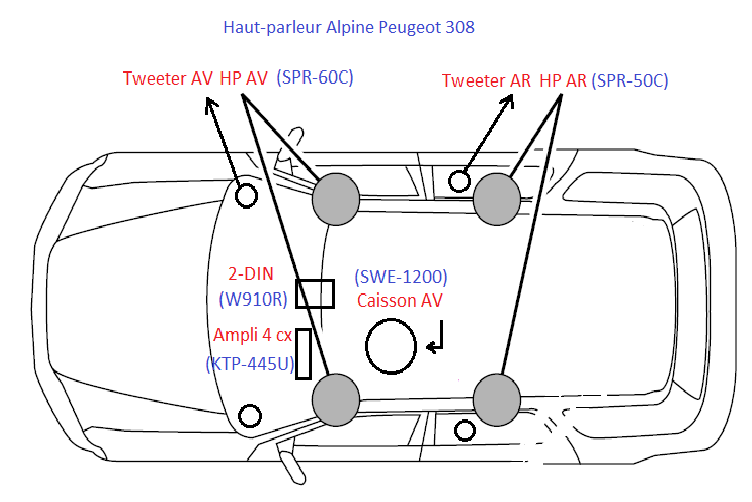 Haut-parleur Alpine Peugeot 308

Tweeter AV HP AV (SPR-60C)

Tweeter AR HP AR (SPR-50C)

2-DIN (W910R)

(SWE-1200) Caisson AV

Ampli 4 cx (KTP-445U)