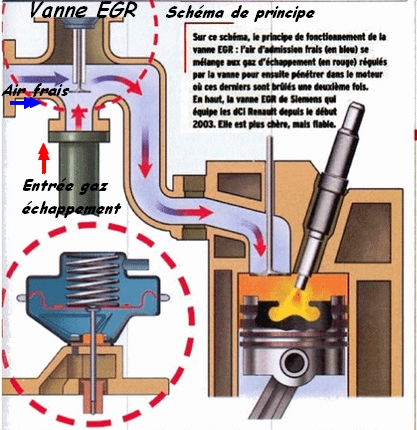 Vanne EGR

Schéma de principe

Sur ce schéma, le principe de fonctionnement de la vanne EGR : l'air d'admission frais (en bleu) se mélange aux gaz d'échappement (en rouge) régulés par la vanne pour ensuite pénétrer dans le moteur où ces derniers sont brûlés une deuxième fois. En haut, la vanne EGR de Siemens qui équipe les dCi Renault depuis le début 2003. Elle est plus chère, mais fiable.

Air frais

Entrée gaz échappement