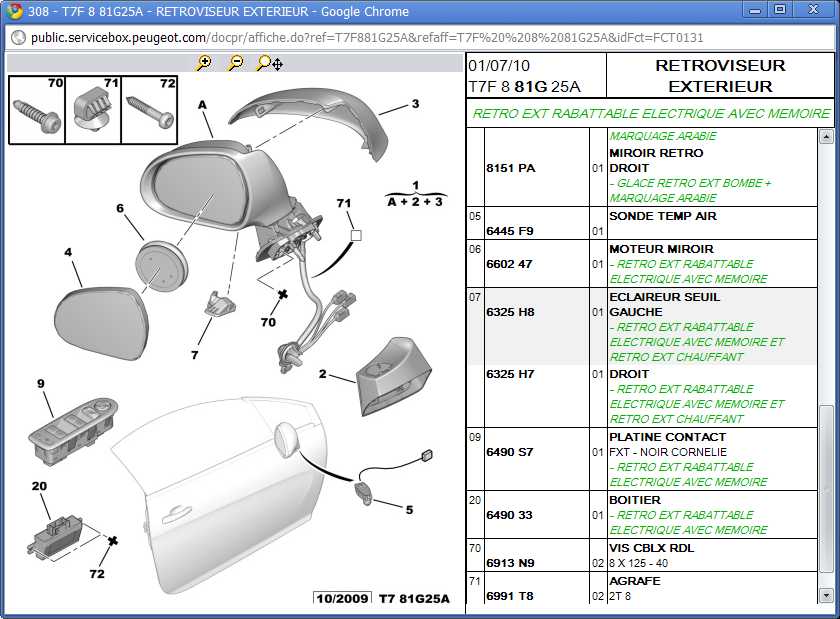 308 - T7F 8 81G25A - RETROVISEUR EXTERIEUR - Google Chrome

public.servicebox.peugeot.com/docpr/affiche.do?ref=T7F881G25A&refaff=T7F%20%208%2081G25A&idFct=FCT0131

70 71 72

A

3

1
A + 2 + 3

6

71

4

70

7

2

9

20

5

72

10/2009 T7 81G25A

01/07/10
T7F 8 81G 25A

RETROVISEUR EXTERIEUR

RETRO EXT RABATTABLE ELECTRIQUE AVEC MEMOIRE

| | | | |
|---|---|---|---|
| | 8151 PA | 01 | MARQUAGE ARABIE MIROIR RETRO DROIT - GLACE RETRO EXT BOMBE + MARQUAGE ARABIE |
| 05 | 6445 F9 | 01 | SONDE TEMP AIR |
| 06 | 6602 47 | 01 | MOTEUR MIROIR - RETRO EXT RABATTABLE ELECTRIQUE AVEC MEMOIRE |
| 07 | 6325 H8 | 01 | ECLAIREUR SEUIL GAUCHE - RETRO EXT RABATTABLE ELECTRIQUE AVEC MEMOIRE ET RETRO EXT CHAUFFANT |
| | 6325 H7 | 01 | DROIT - RETRO EXT RABATTABLE ELECTRIQUE AVEC MEMOIRE ET RETRO EXT CHAUFFANT |
| 09 | 6490 S7 | 01 | PLATINE CONTACT FXT - NOIR CORNELIE - RETRO EXT RABATTABLE ELECTRIQUE AVEC MEMOIRE |
| 20 | 6490 33 | 01 | BOITIER - RETRO EXT RABATTABLE ELECTRIQUE AVEC MEMOIRE |
| 70 | 6913 N9 | 02 | VIS CBLX RDL 8 X 125 - 40 |
| 71 | 6991 T8 | 02 | AGRAFE 2T 8 |